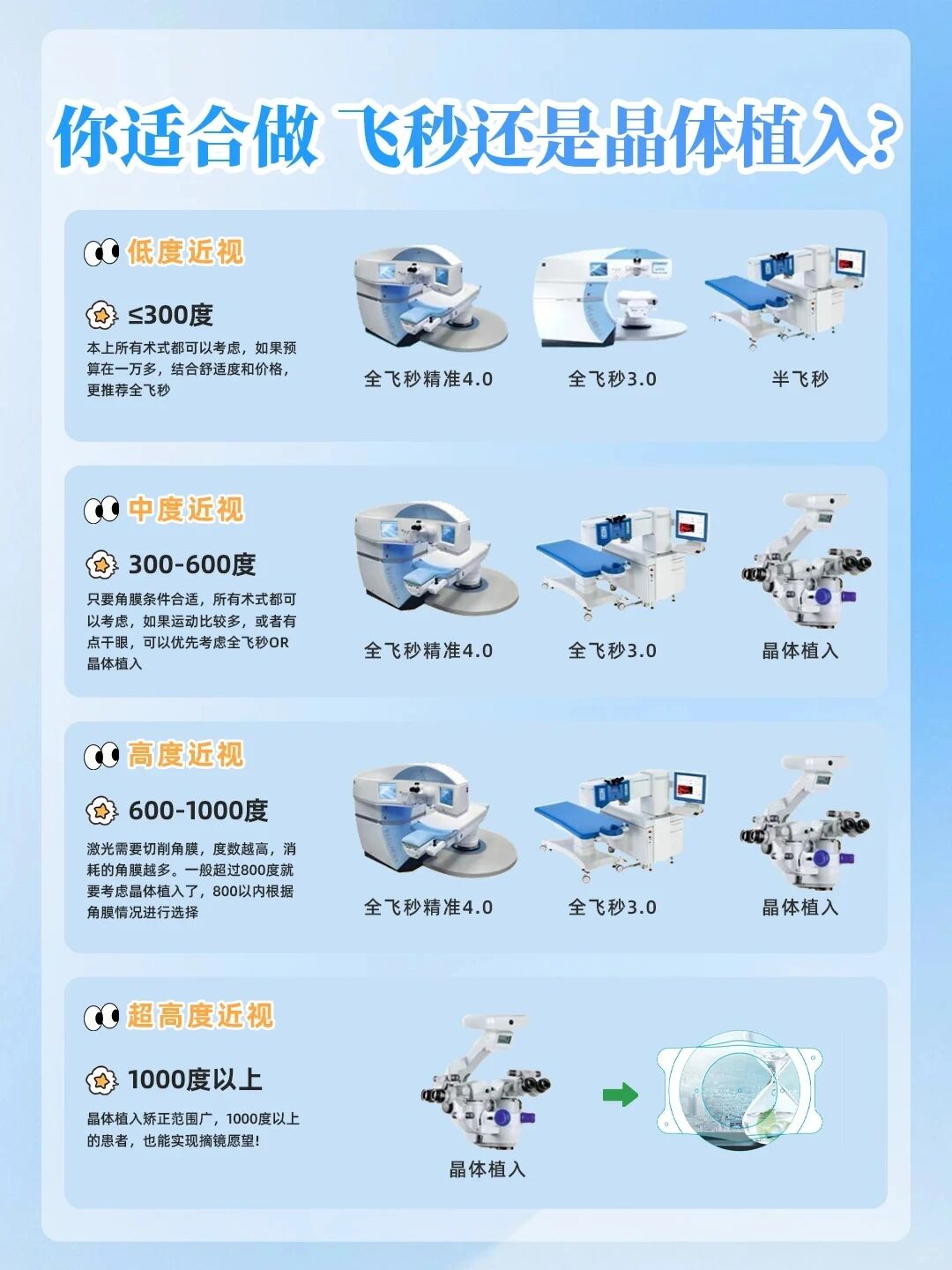 你适合做 飞秒还是晶体植入？

低度近视

≤300度

本上所有术式都可以考虑，如果预算在一万多，结合舒适度和价格，更推荐全飞秒

全飞秒精准4.0 全飞秒3.0 半飞秒

中度近视

300-600度

只要角膜条件合适，所有术式都可以考虑，如果运动比较多，或者有点干眼，可以优先考虑全飞秒OR晶体植入

全飞秒精准4.0 全飞秒3.0 晶体植入

高度近视

600-1000度

激光需要切削角膜，度数越高，消耗的角膜越多。一般超过800度就要考虑晶体植入了，800以内根据角膜情况进行选择

全飞秒精准4.0 全飞秒3.0 晶体植入

超高度近视

1000度以上

晶体植入矫正范围广，1000度以上的患者，也能实现摘镜愿望!

晶体植入