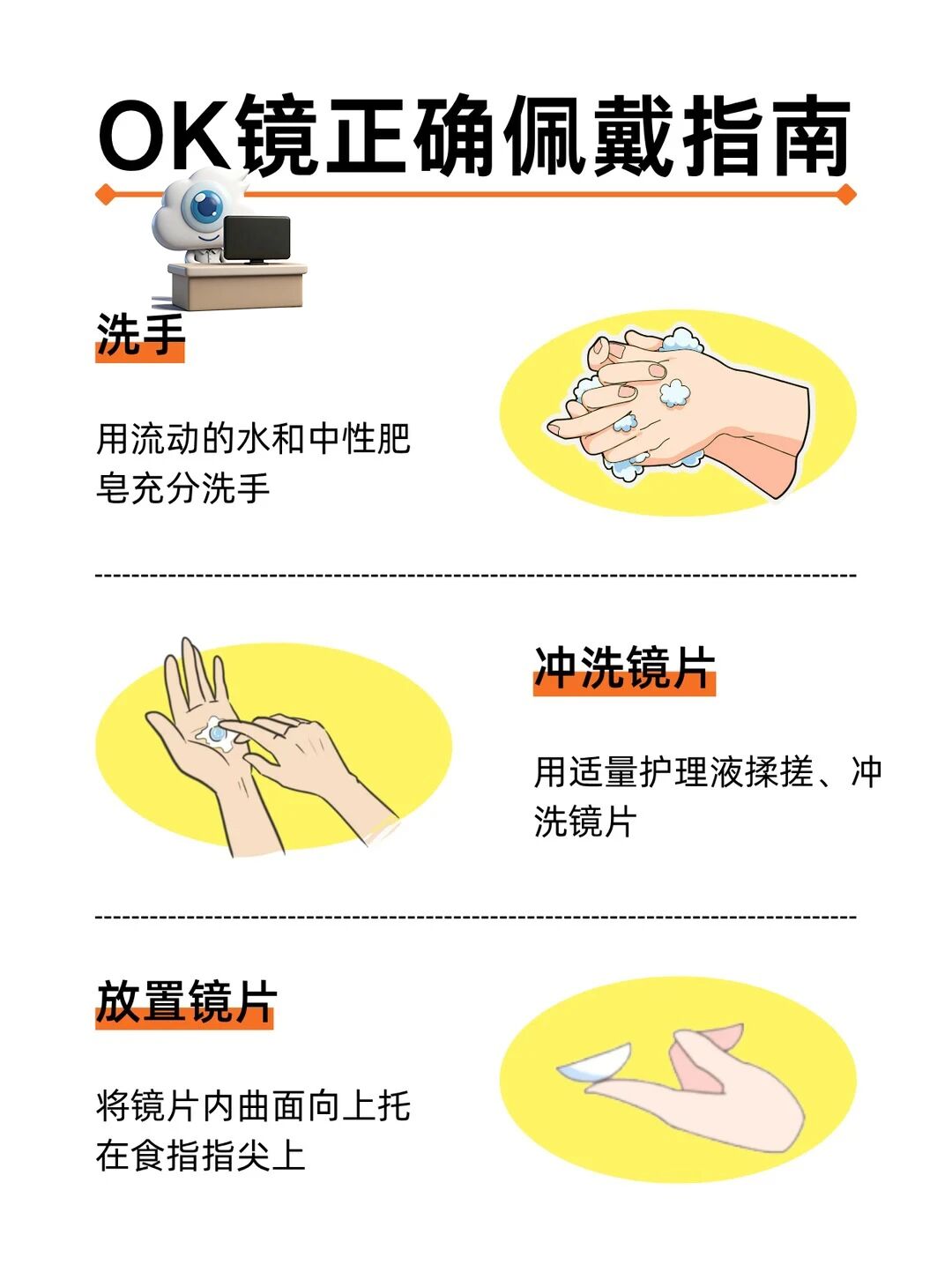 OK镜正确佩戴指南

洗手

用流动的水和中性肥皂充分洗手

冲洗镜片

用适量护理液揉搓、冲洗镜片

放置镜片

将镜片内曲面向上托在食指指尖上